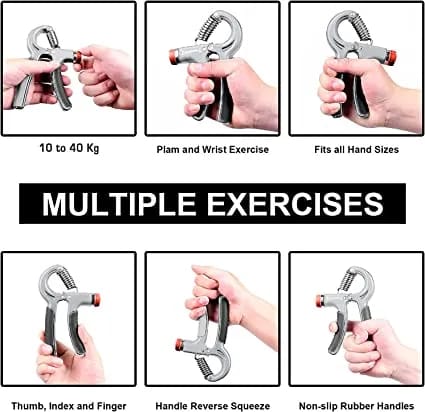 10 to 40 Kg

Plam and Wrist Exercise

Fits all Hand Sizes

MULTIPLE EXERCISES

Thumb, Index and Finger

Handle Reverse Squeeze

Non-slip Rubber Handles